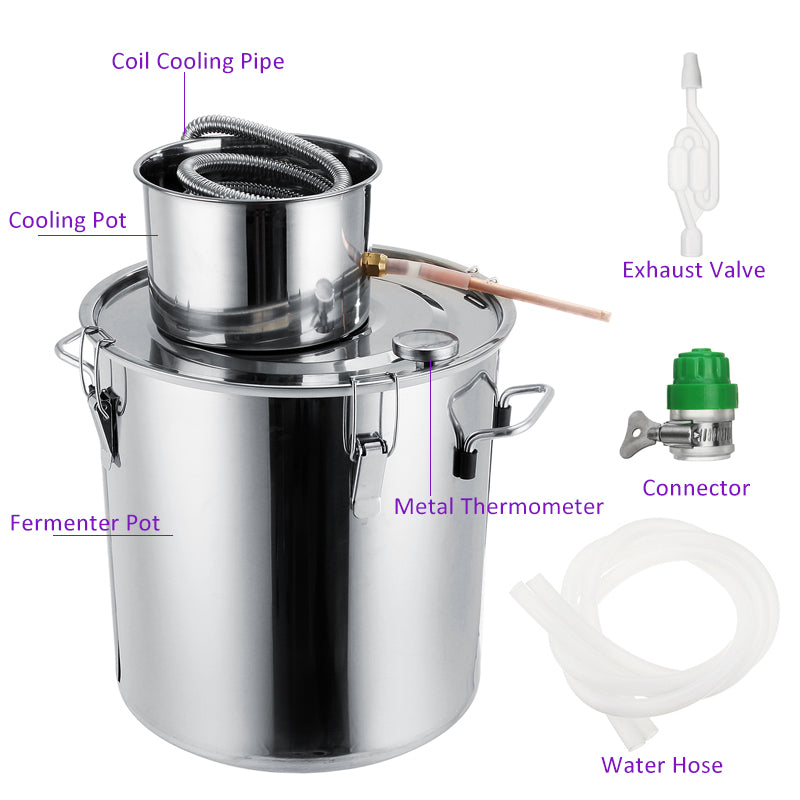 Coil Cooling Pipe

Cooling Pot

Exhaust Valve

Connector

Metal Thermometer

Fermenter Pot

Water Hose